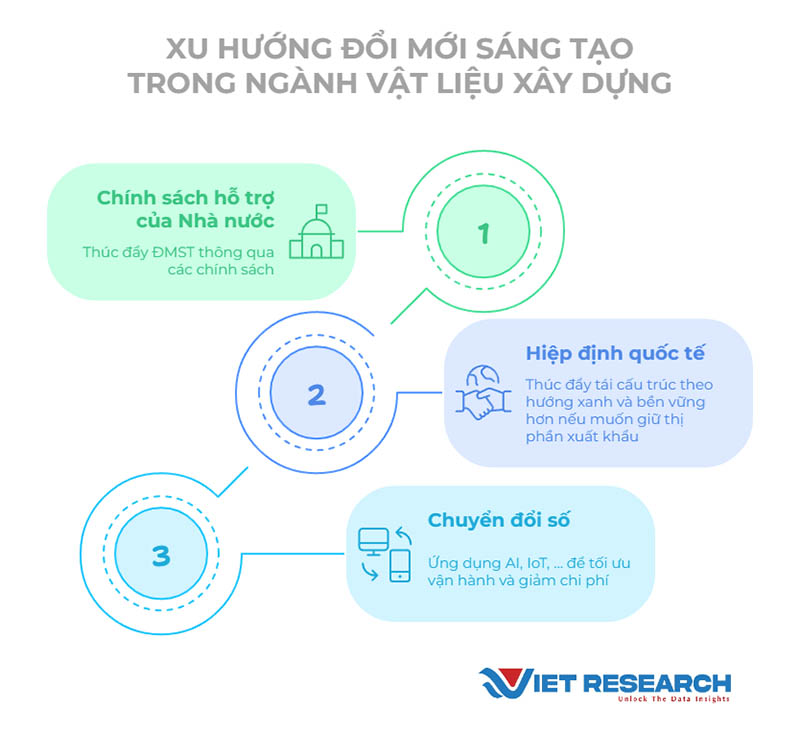 XU HƯỚNG ĐỔI MỚI SÁNG TẠO TRONG NGÀNH VẬT LIỆU XÂY DỰNG

Chính sách hỗ trợ của Nhà nước

Thúc đẩy ĐMST thông qua các chính sách

1

2

Hiệp định quốc tế

Thúc đẩy tái cấu trúc theo hướng xanh và bền vững hơn nếu muốn giữ thị phần xuất khẩu

3

Chuyển đổi số

Ứng dụng AI, IoT, ... để tối ưu vận hành và giảm chi phí

VIET RESEARCH
Unlock The Data Insights